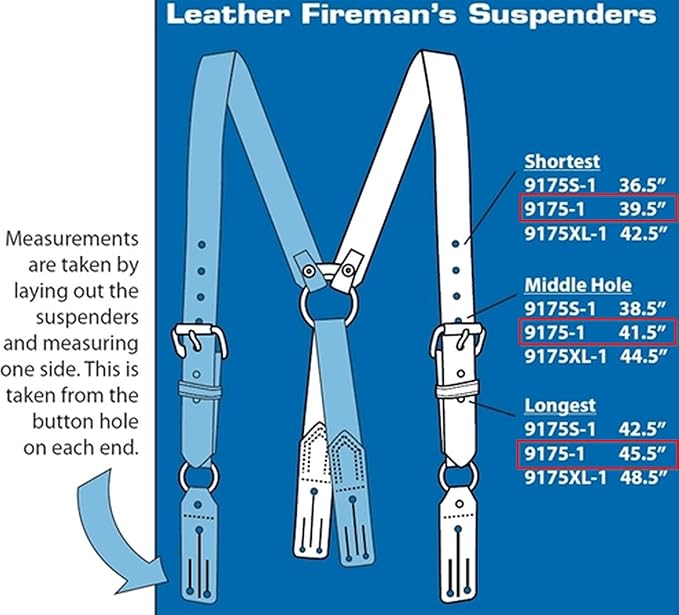 Leather Fireman's Suspenders

Measurements are taken by laying out the suspenders and measuring one side. This is taken from the button hole on each end.

Shortest
9175S-1 36.5"
9175-1 39.5"
9175XL-1 42.5"

Middle Hole
9175S-1 38.5"
9175-1 41.5"
9175XL-1 44.5"

Longest
9175S-1 42.5"
9175-1 45.5"
9175XL-1 48.5"